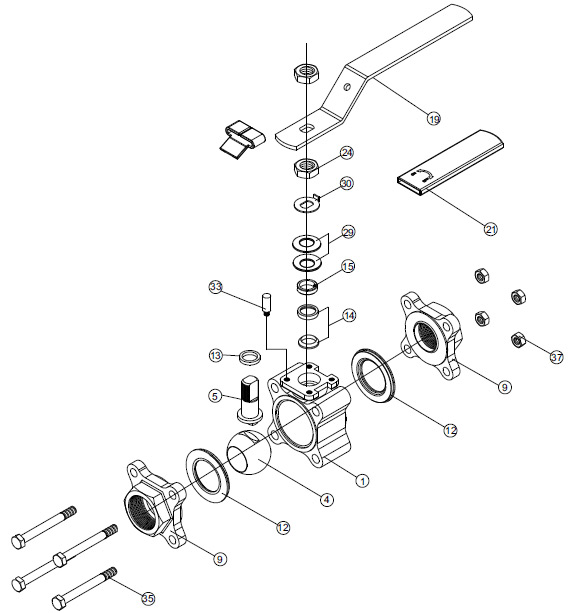 19
24
30
21
29
15
33
14
37
13
9
5
12
1
4
12
9
35