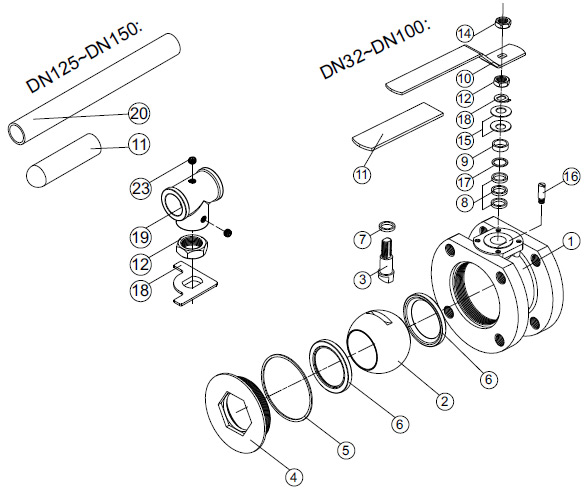 DN125~DN150:

20

11

23

19

12

18

DN32~DN100:

14

10

12

18

15

9

17

8

16

11

7

3

1

6

2

6

5

4